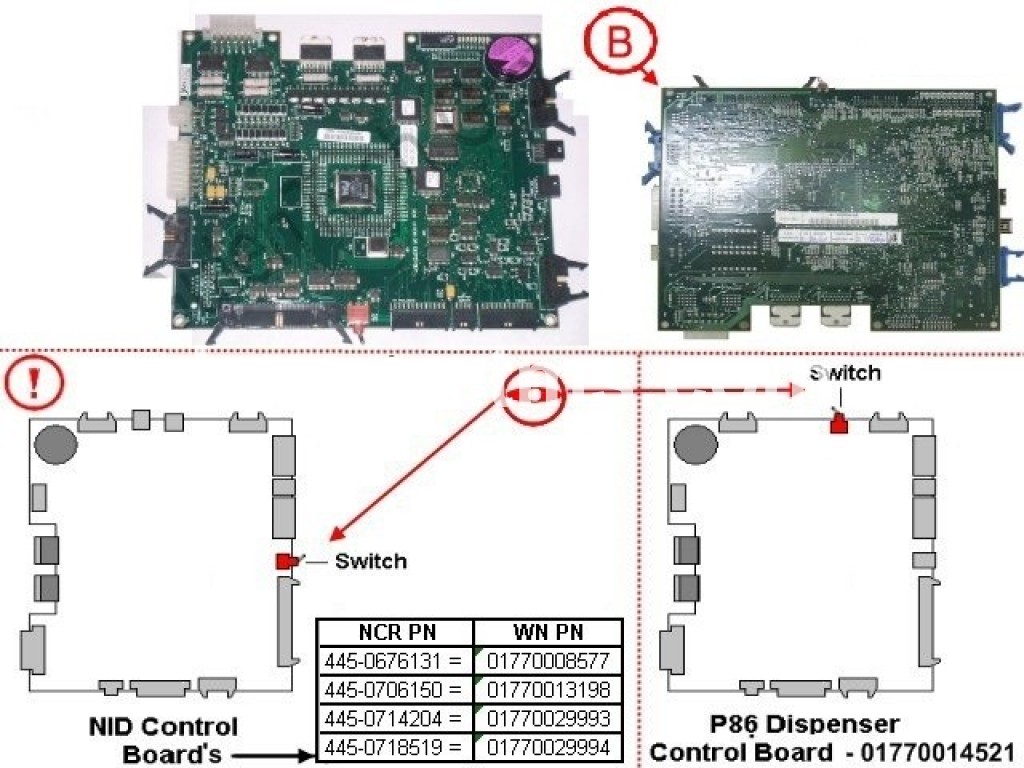 B

!

Switch

Switch

| NCR PN | WN PN |
|---|---|
| 445-0676131 = | 01770008577 |
| 445-0706150 = | 01770013198 |
| 445-0714204 = | 01770029993 |
| 445-0718519 = | 01770029994 |

NID Control Board's

P86 Dispenser Control Board - 01770014521